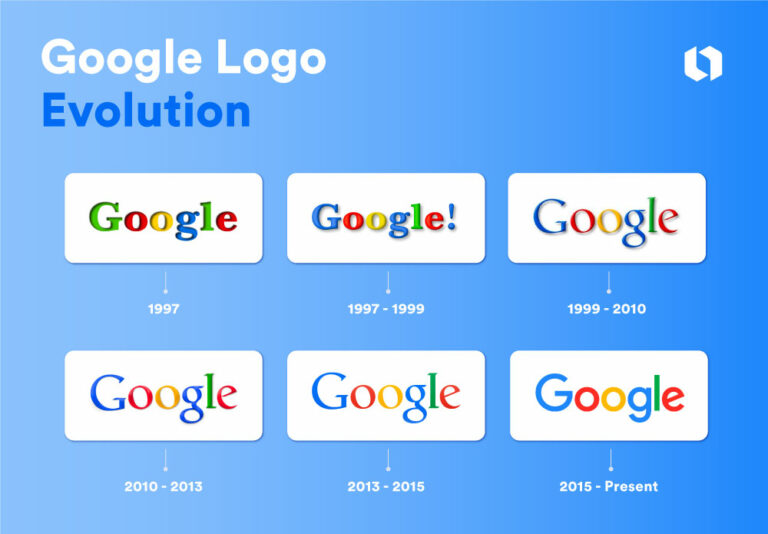 Google Logo
Evolution

Google

1997

Google!

1997 - 1999

Google

1999 - 2010

Google

2010 - 2013

Google

2013 - 2015

Google

2015 - Present